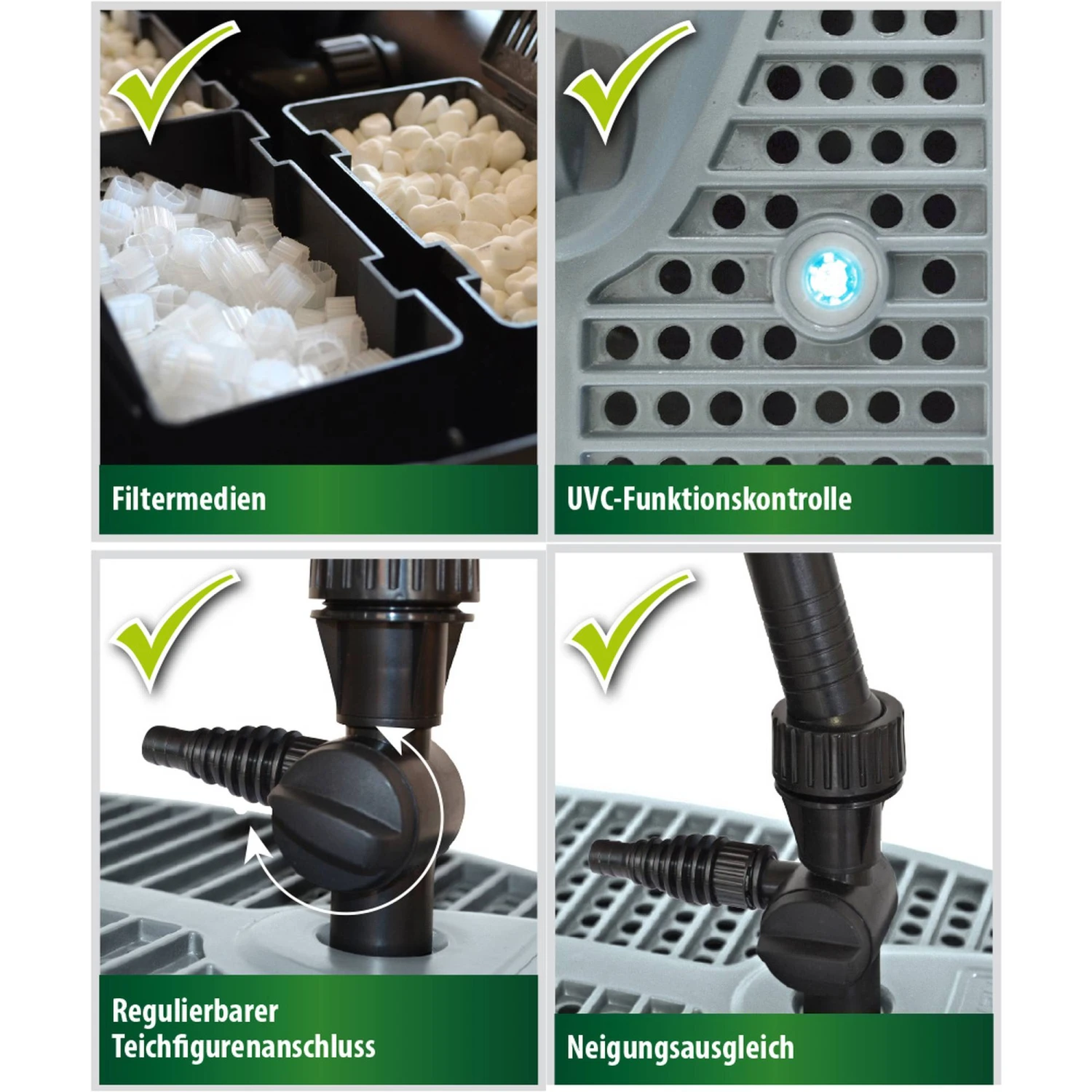 Filtermedien

UVC-Funktionskontrolle

Regulierbarer Teichfigurenanschluss

Neigungsausgleich