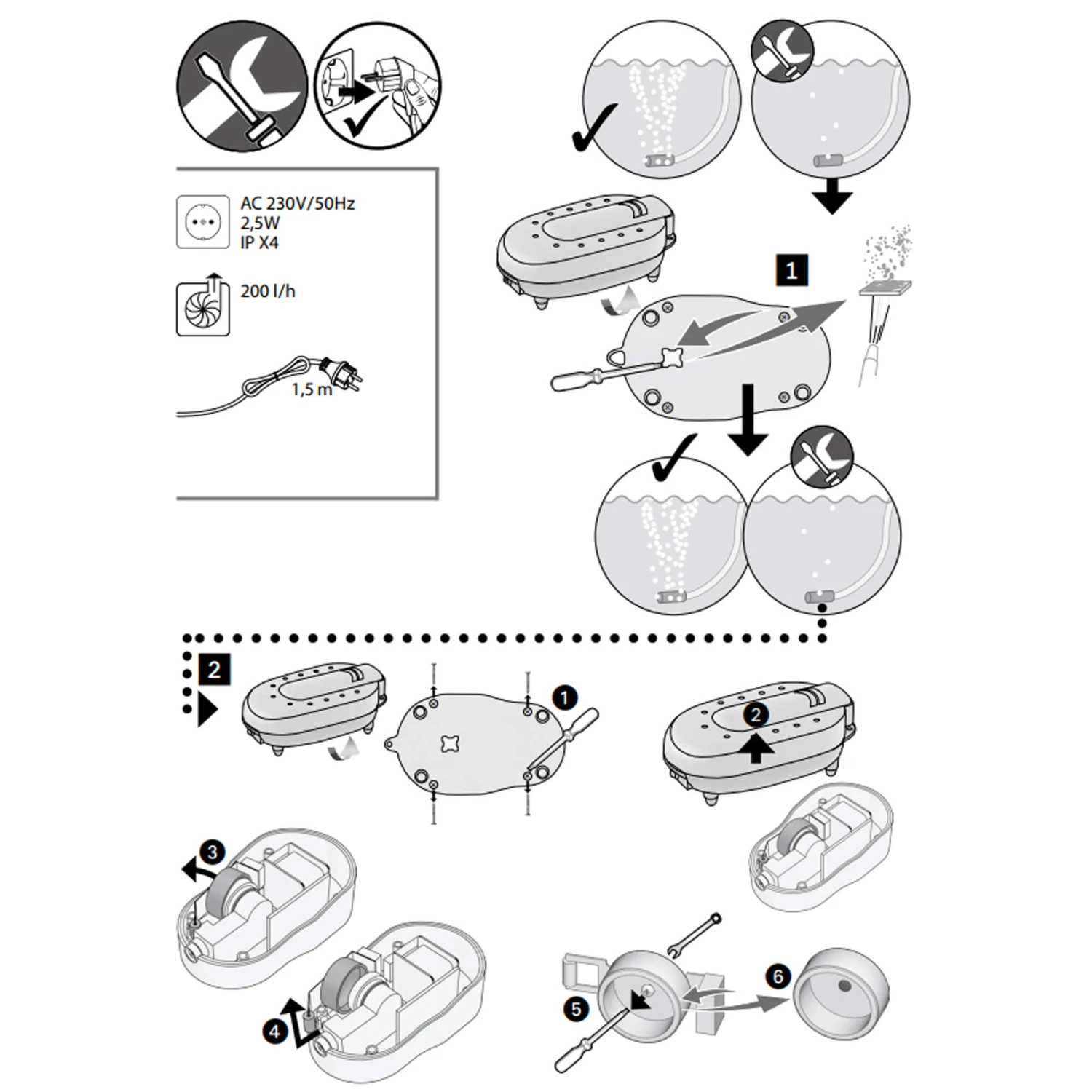 AC 230V/50Hz
2,5W
IP X4

200 l/h

1,5 m

1

2

1

2

3

4

5

6