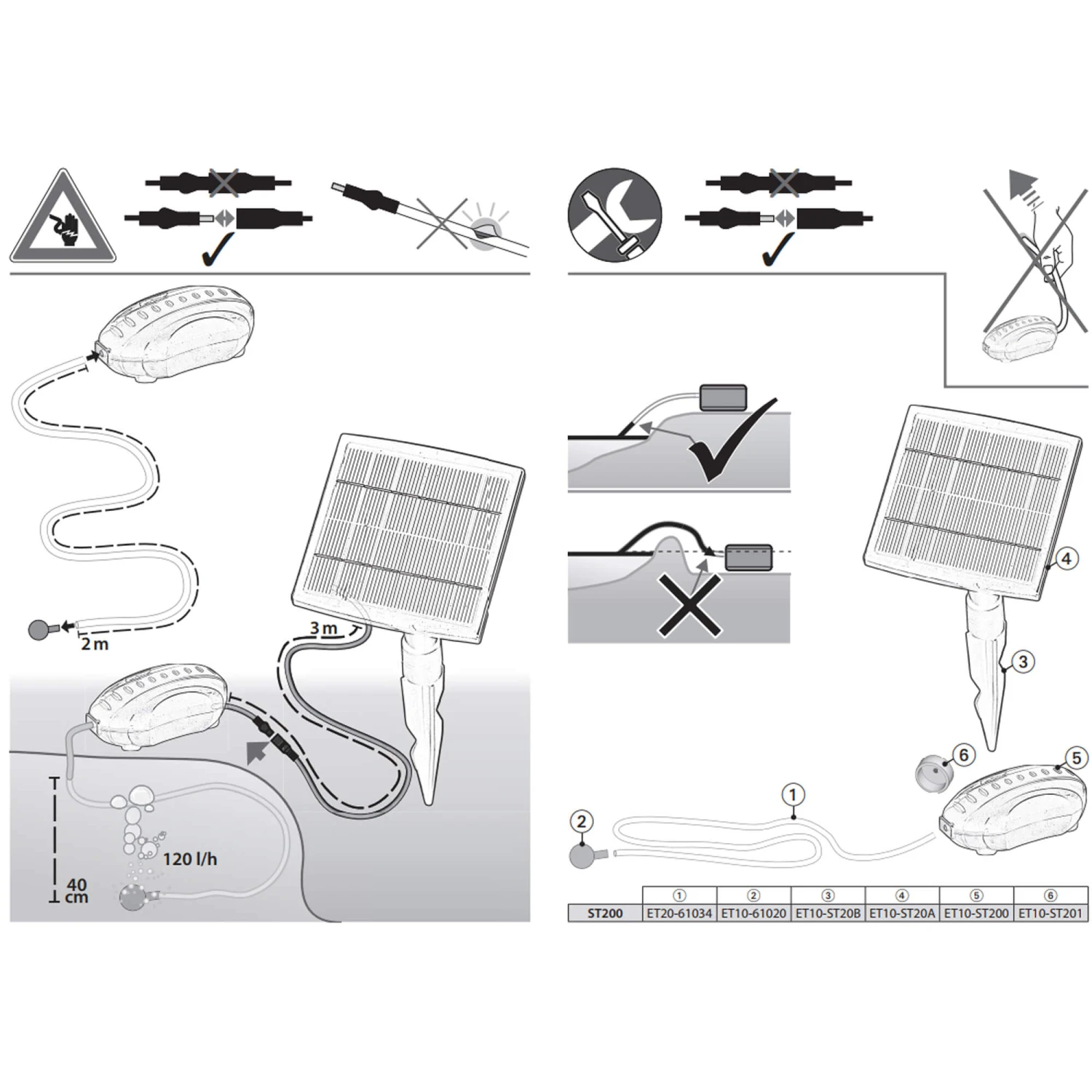 2 m

3 m

120 l/h

40 cm

4

3

6

5

1

2

| | ① | ② | ③ | ④ | ⑤ | ⑥ |
|---|---|---|---|---|---|---|
| ST200 | ET20-61034 | ET10-61020 | ET10-ST20B | ET10-ST20A | ET10-ST200 | ET10-ST201 |